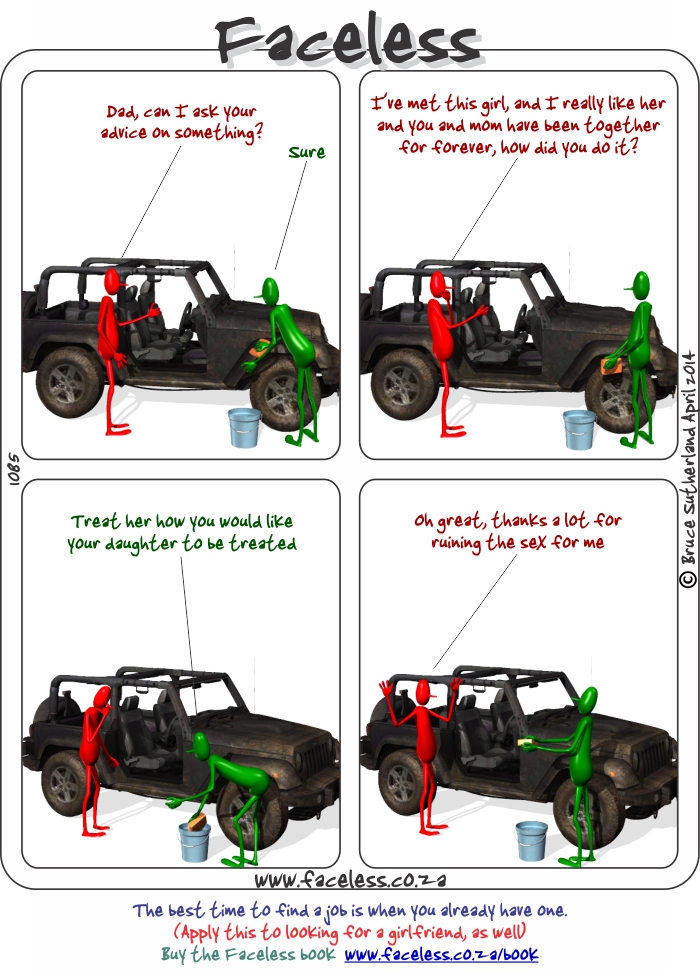 Faceless

Dad, can I ask your advice on something?

Sure

I've met this girl, and I really like her and you and mom have been together for forever, how did you do it?

1085

© Bruce Sutherland April 2014

Treat her how you would like your daughter to be treated

Oh great, thanks a lot for ruining the sex for me

www.faceless.co.za

The best time to find a job is when you already have one.
(Apply this to looking for a girlfriend, as well)
Buy the Faceless book www.faceless.co.za/book